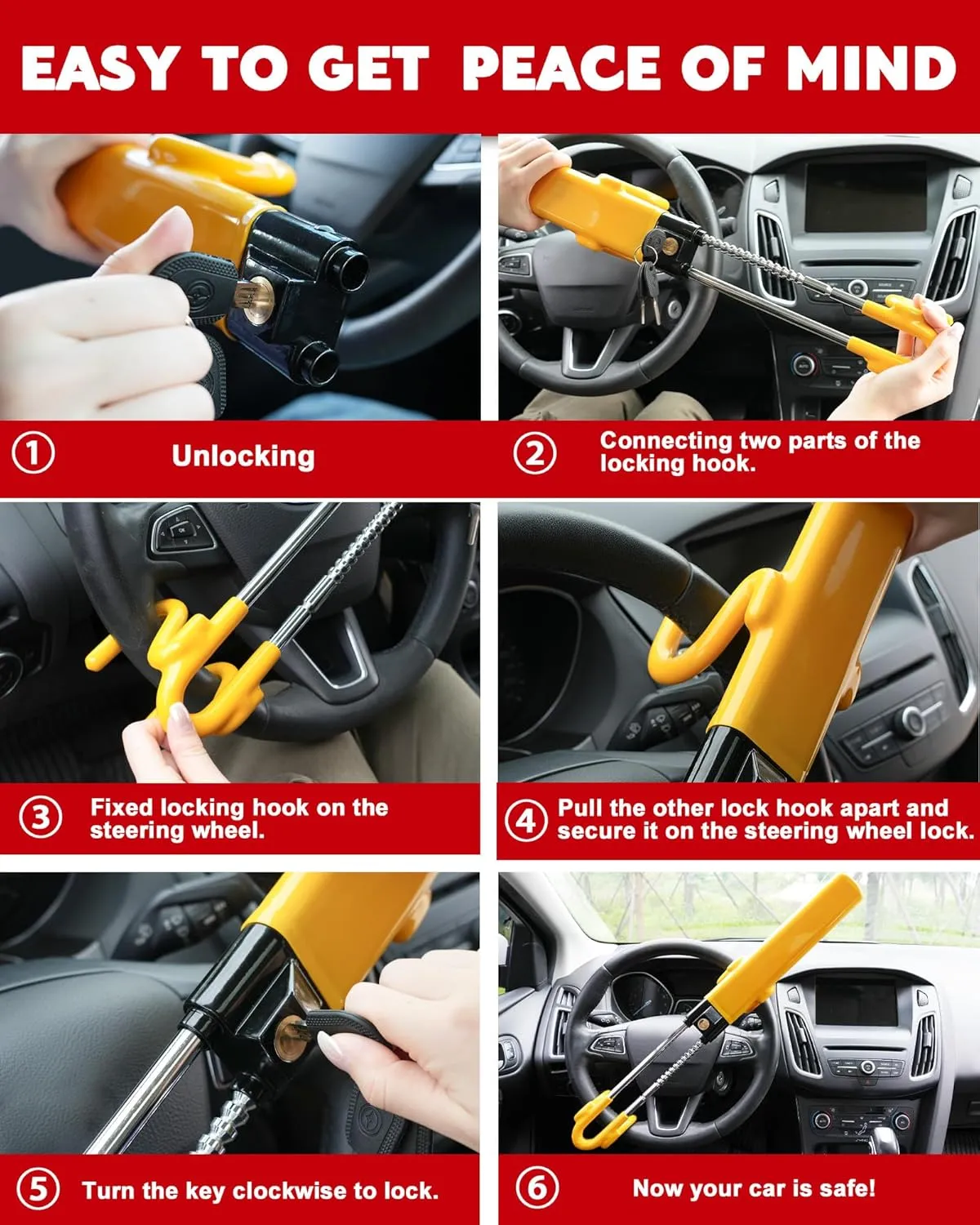 EASY TO GET PEACE OF MIND

① Unlocking

② Connecting two parts of the locking hook.

③ Fixed locking hook on the steering wheel.

④ Pull the other lock hook apart and secure it on the steering wheel lock.

⑤ Turn the key clockwise to lock.

⑥ Now your car is safe!